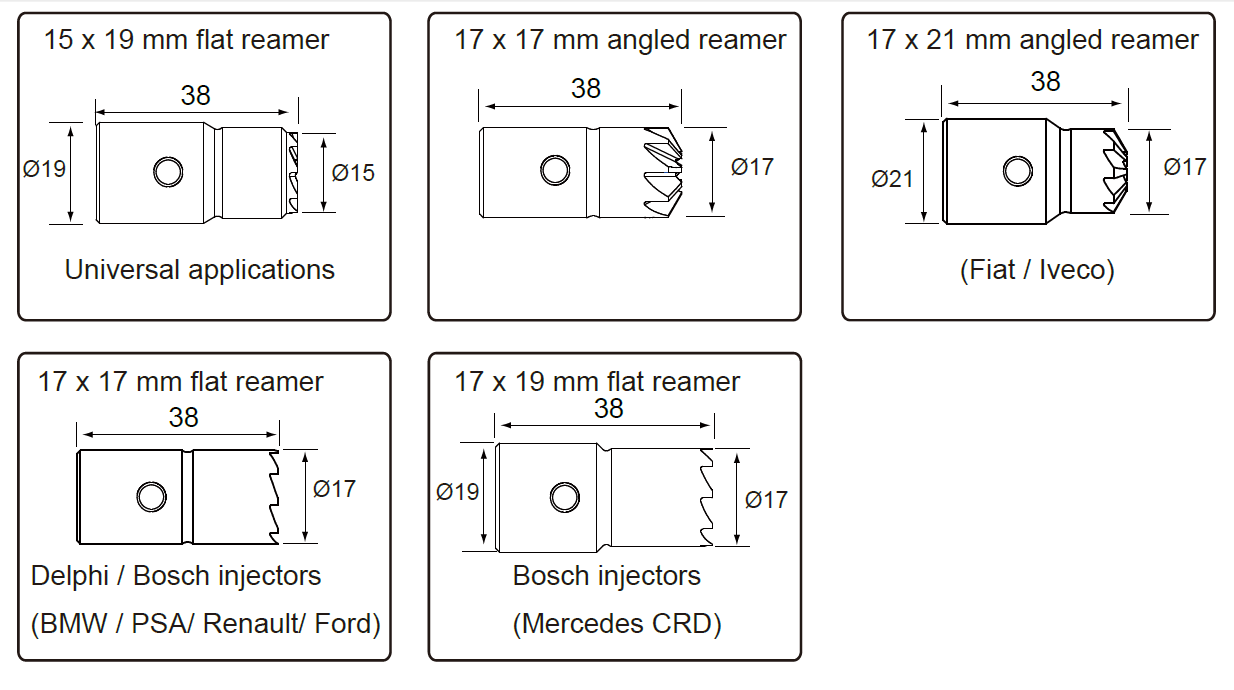 15 x 19 mm flat reamer

38

Ø19

Ø15

Universal applications

17 x 17 mm angled reamer

38

Ø17

17 x 21 mm angled reamer

38

Ø21

Ø17

(Fiat / Iveco)

17 x 17 mm flat reamer

38

Ø17

Delphi / Bosch injectors

(BMW / PSA/ Renault/ Ford)

17 x 19 mm flat reamer

38

Ø19

Ø17

Bosch injectors

(Mercedes CRD)